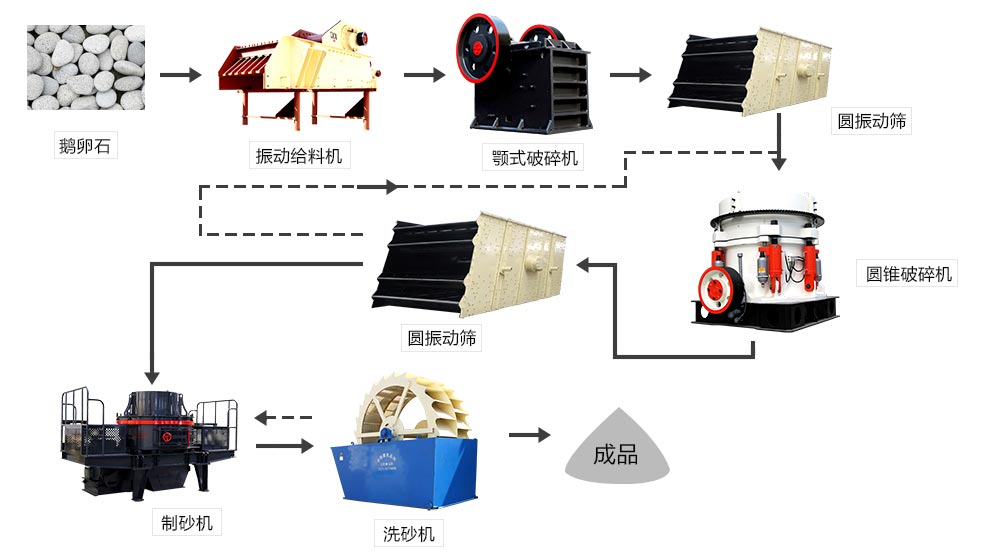 鹅卵石

振动给料机

颚式破碎机

圆振动筛

圆锥破碎机

圆振动筛

制砂机

洗砂机

成品